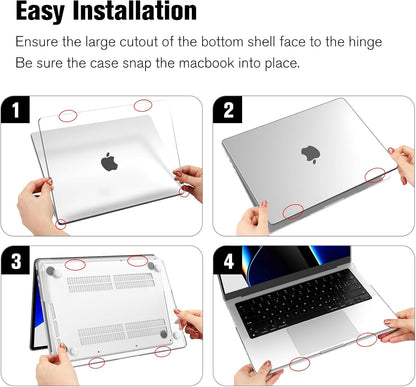 Easy Installation

Ensure the large cutout of the bottom shell face to the hinge
Be sure the case snap the macbook into place.

1

2

3

4