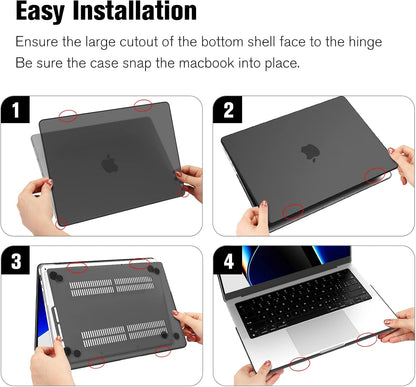 Easy Installation

Ensure the large cutout of the bottom shell face to the hinge
Be sure the case snap the macbook into place.

1

2

3

4